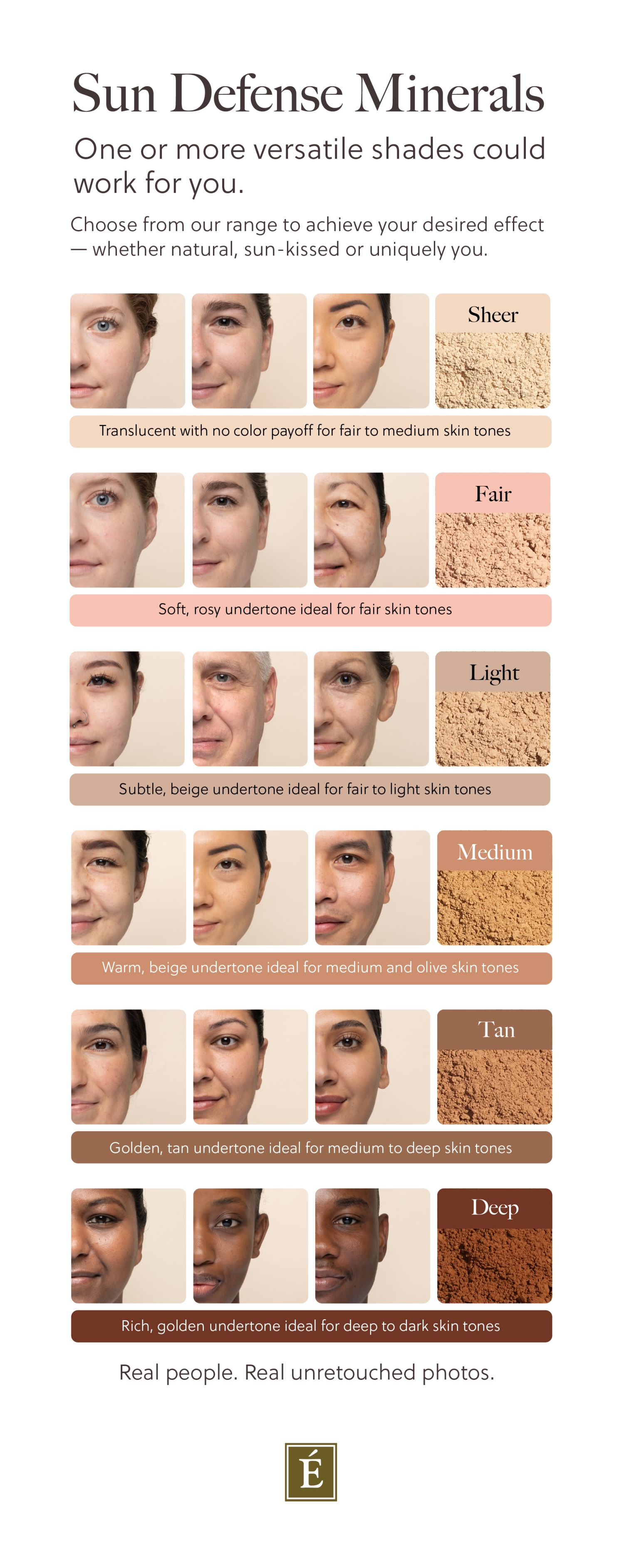 Sun Defense Minerals

One or more versatile shades could work for you.

Choose from our range to achieve your desired effect — whether natural, sun-kissed or uniquely you.

Sheer

Translucent with no color payoff for fair to medium skin tones

Fair

Soft, rosy undertone ideal for fair skin tones

Light

Subtle, beige undertone ideal for fair to light skin tones

Medium

Warm, beige undertone ideal for medium and olive skin tones

Tan

Golden, tan undertone ideal for medium to deep skin tones

Deep

Rich, golden undertone ideal for deep to dark skin tones

Real people. Real unretouched photos.

É